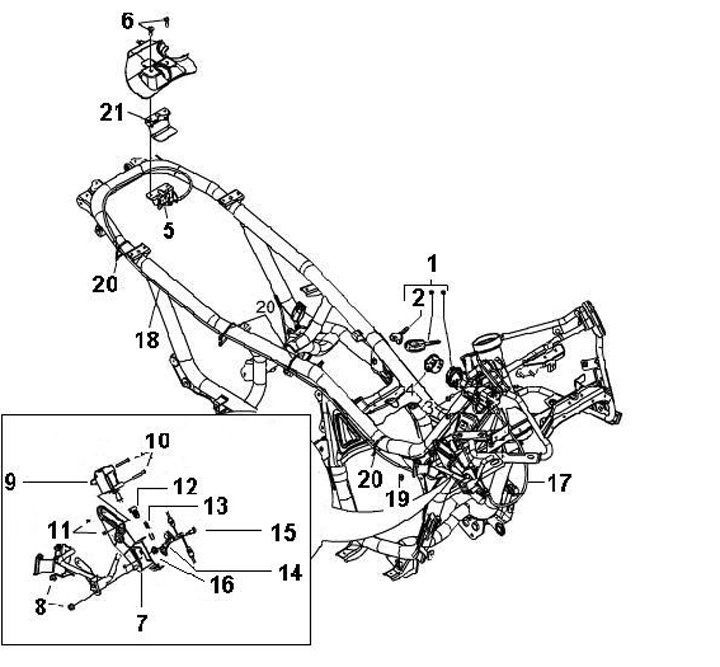 6
21
5
20
18
20
1
2
4
3
20
19
17
10
9
12
13
11
15
14
16
8
7