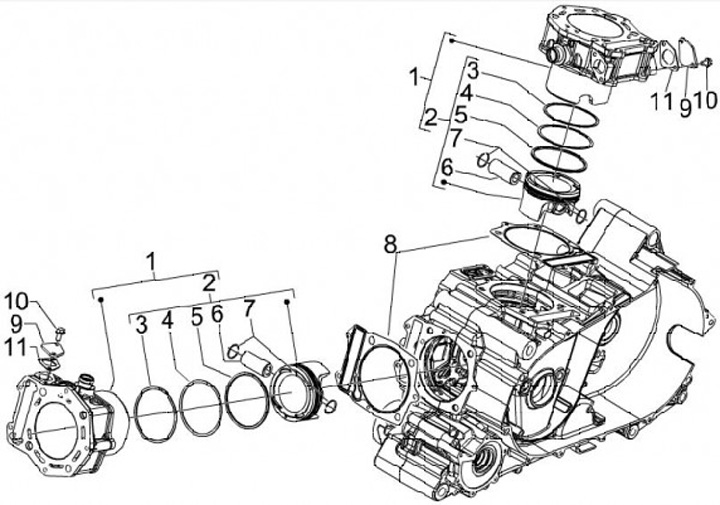 1
2
3
4
5
7
6
11
9
10
8
1
2
10
9
11
3
4
5
6
7