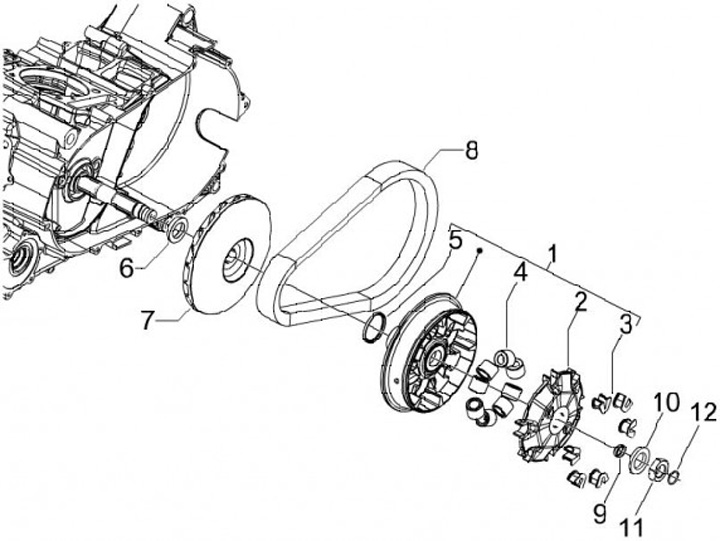 8
5
1
4
2
3
6
7
10
12
9
11