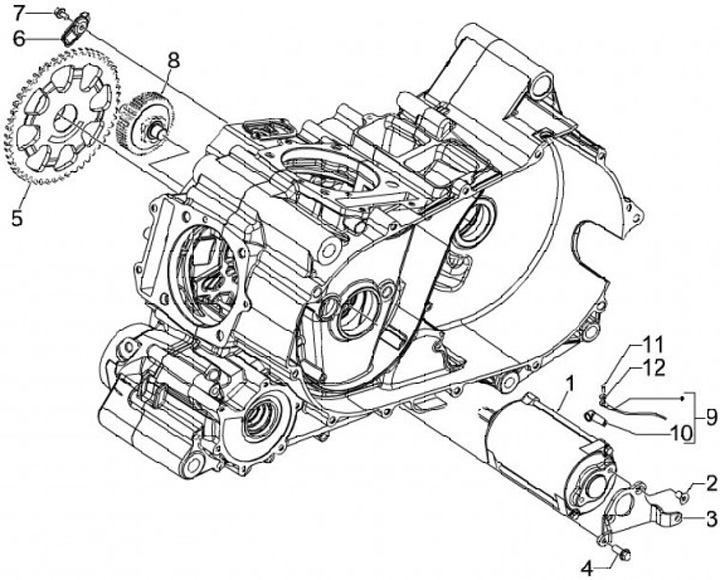 7
6
8
5
11
12
1
9
10
2
3
4