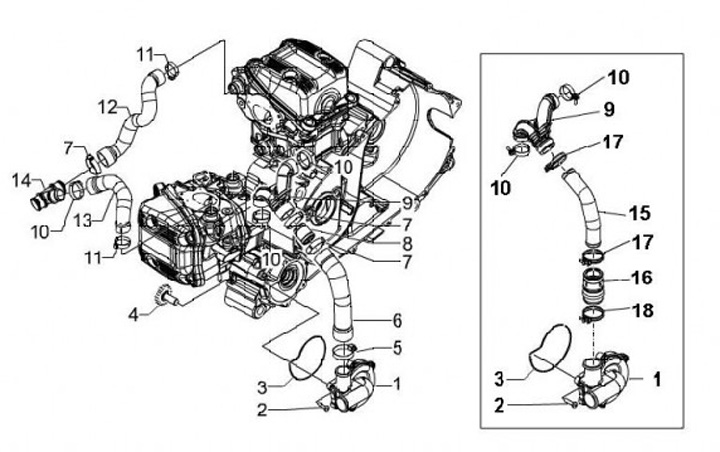 11
12
7
14
10
13
11
4
10
9
7
8
7
10
6
5
3
1
2
10
9
17
10
15
17
16
18
3
1
2