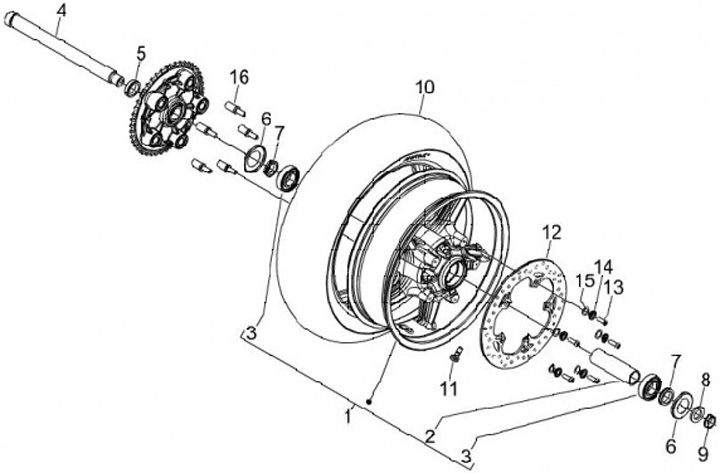 4
5
16
6
7
10
12
15
14
13
3
11
7
8
1
2
3
6
9