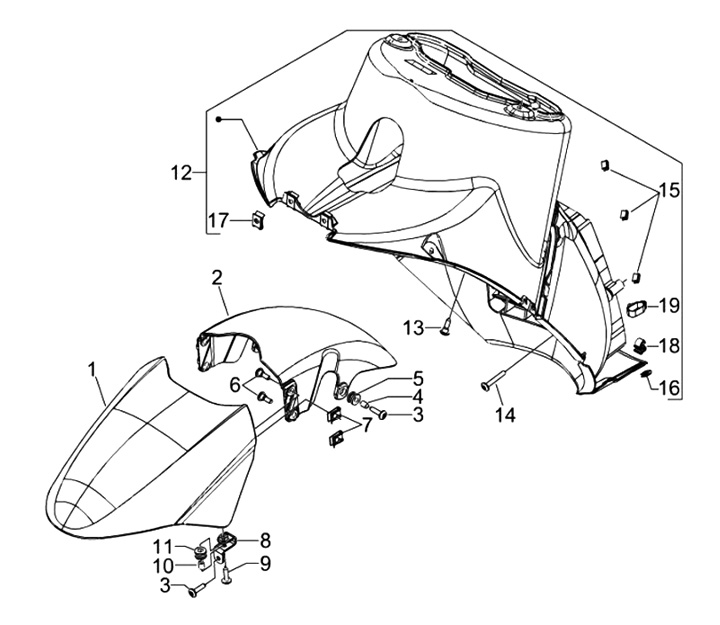 12
17
15
19
18
16
13
14
2
1
6
5
4
3
7
11
10
8
9
3