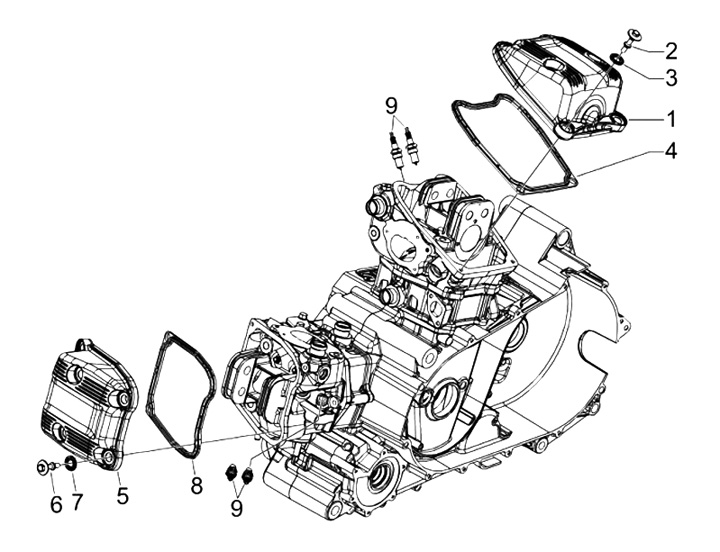 2
3
9
1
4
6
7
5
8
9