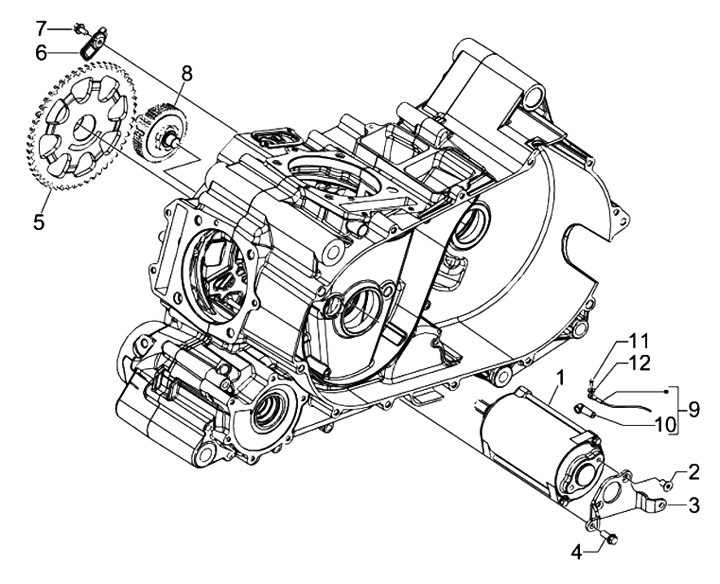 7
6
8
5
11
12
1
9
10
2
3
4