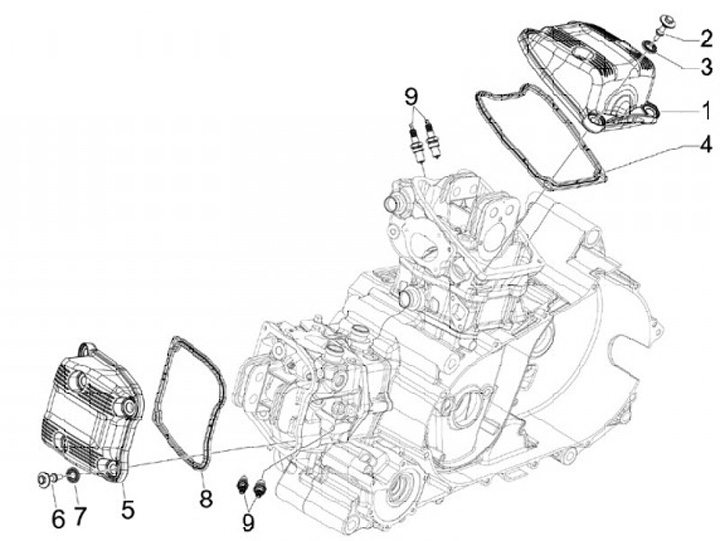 2
3
9
1
4
6 7 5 8 9