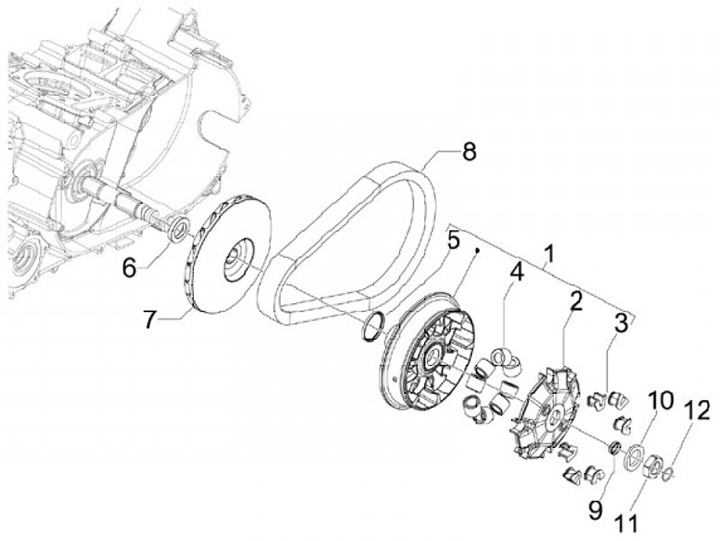 8
5
1
4
2
3
6
7
10
12
9
11