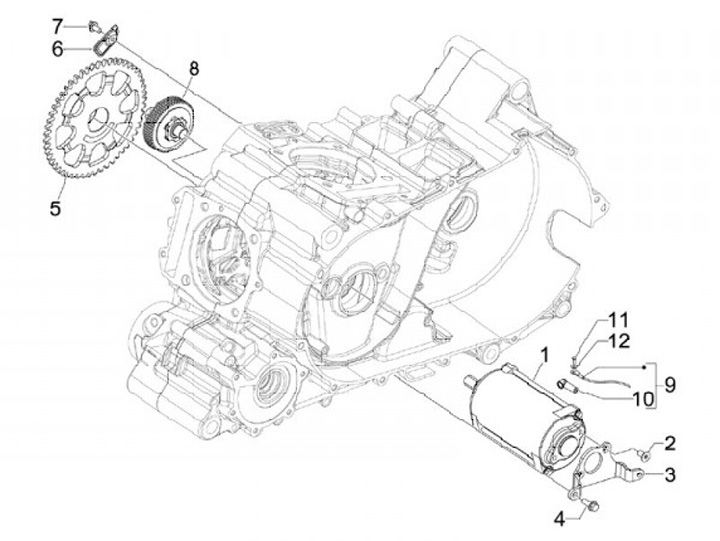 7
6
8
5
11
12
1
9
10
2
3
4