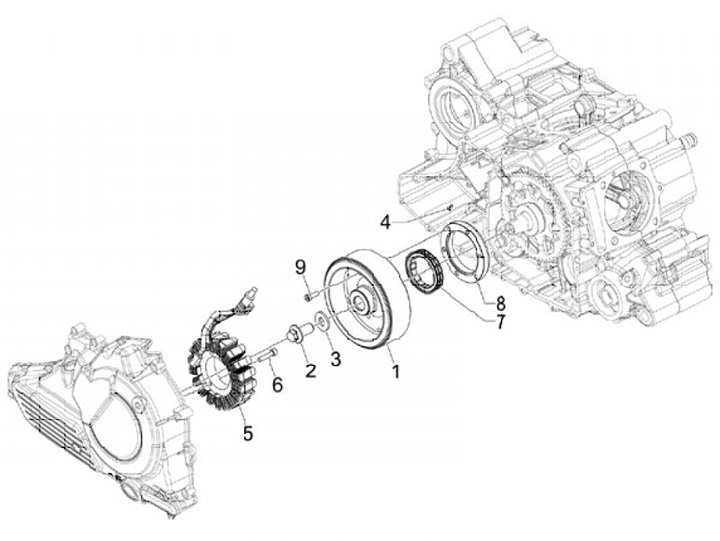 4
9
8
7
3
2
1
6
5