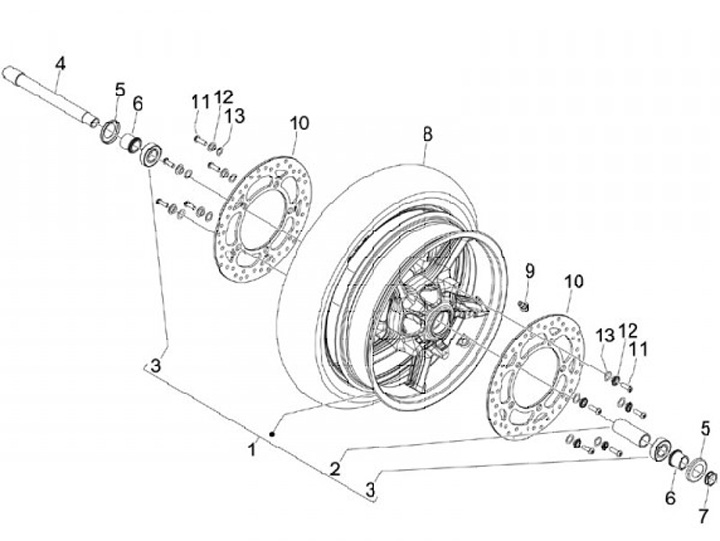 4
5
6
11
12
13
10
8
9
10
13
12
11
3
1
2
3
5
6
7