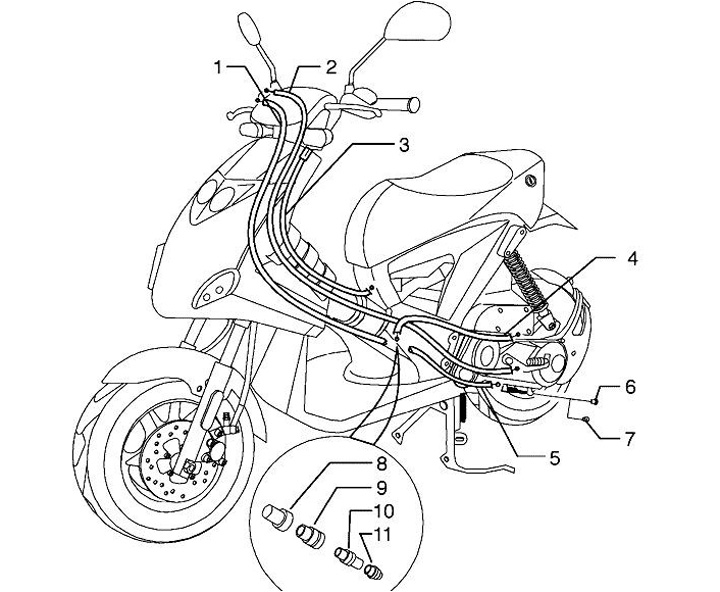 1
2
3
4
6
7
5
8
9
10
11