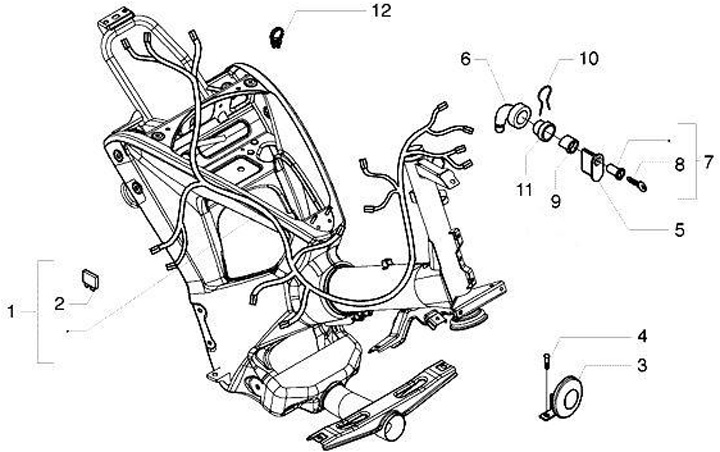 12
6
10
7
8
11
9
5
1
2
4
3