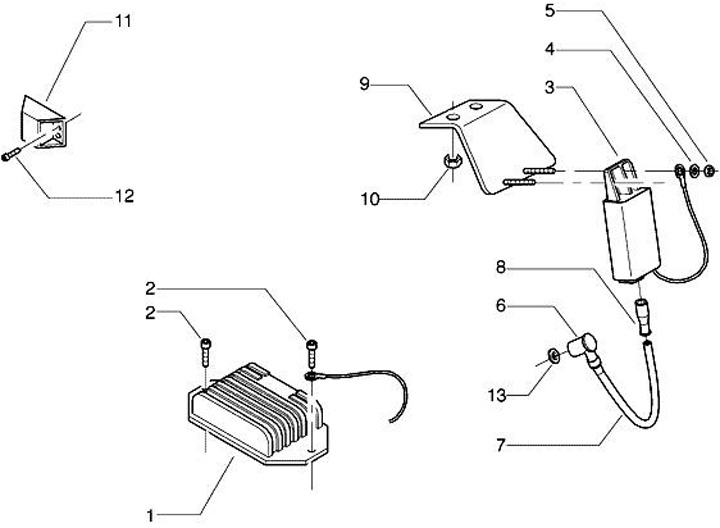 11

12

9

10

5

4

3

8

6

13

7

2

2

1