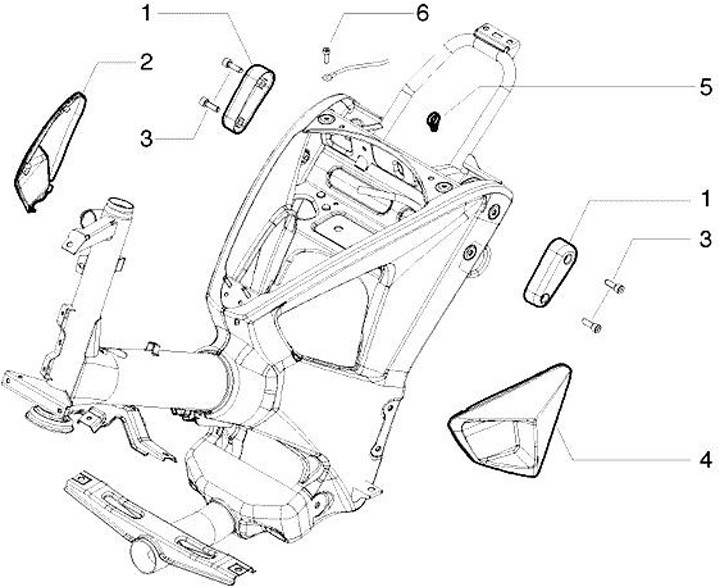 1
6
2
5
3
1
3
4