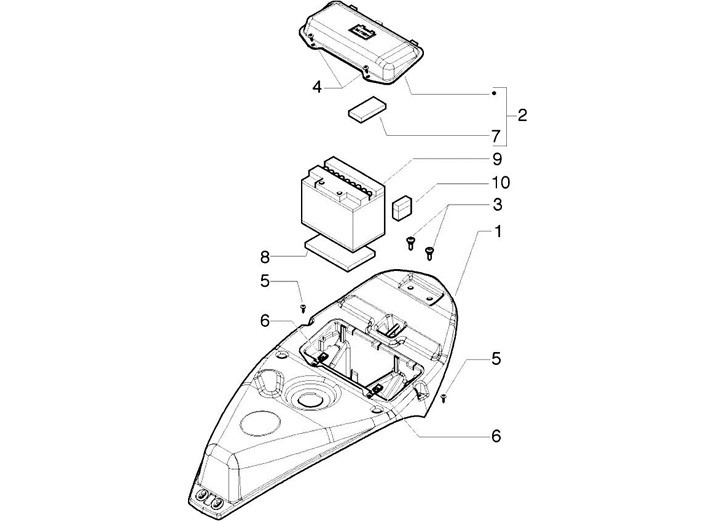 4
2
7
9
10
3
1
8
5
6
5
6