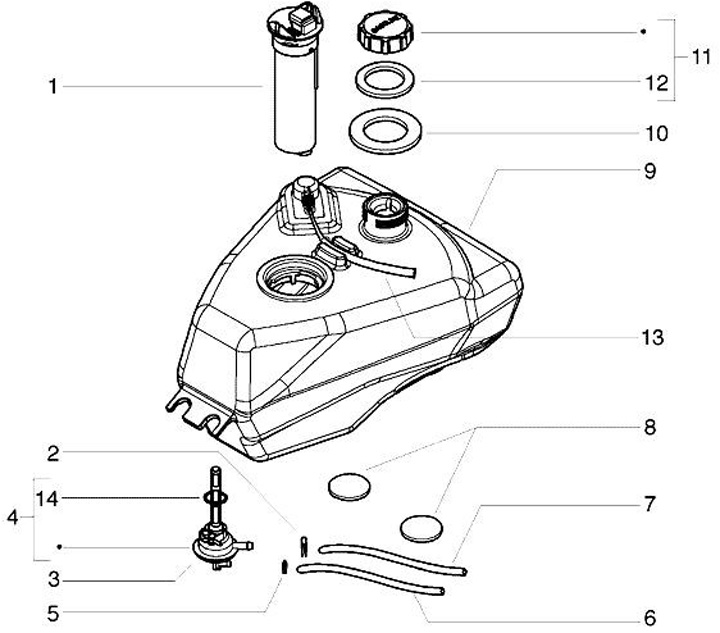 1
11
12
10
9
13
8
2
14
4
7
3
5
6