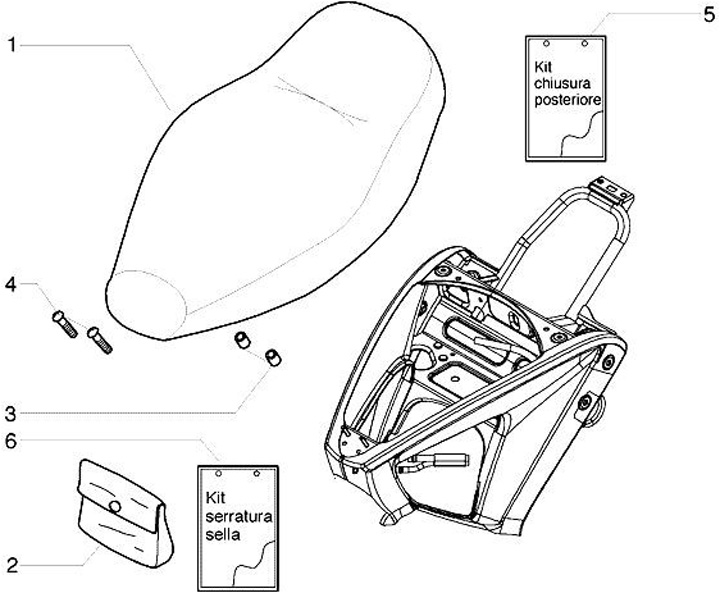 1

5

Kit chiusura posteriore

4

3

6

Kit serratura sella

2