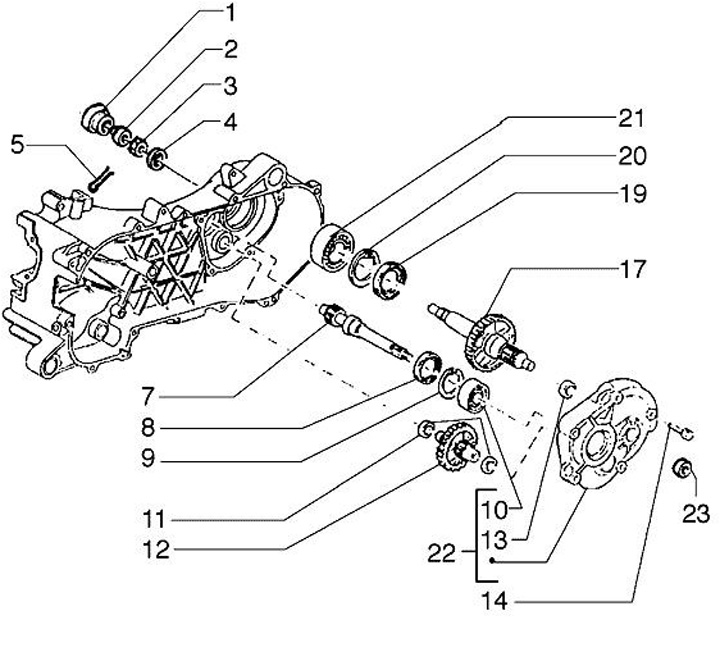 1
2
3
4
5
21
20
19
17
7
8
9
11
12
10
13
22
14
23