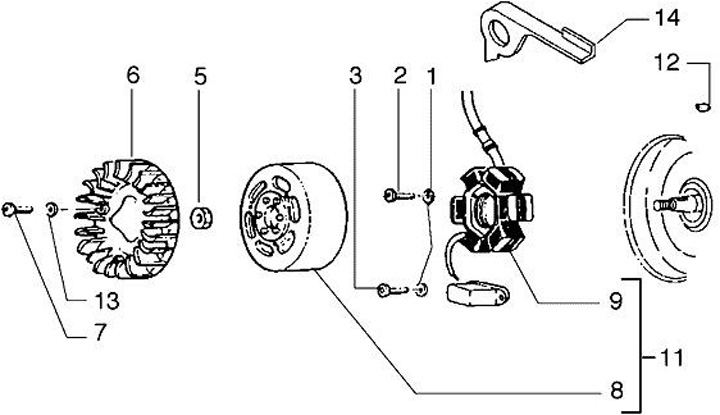 14
12
6
5
3
2
1
13
7
9
11
8