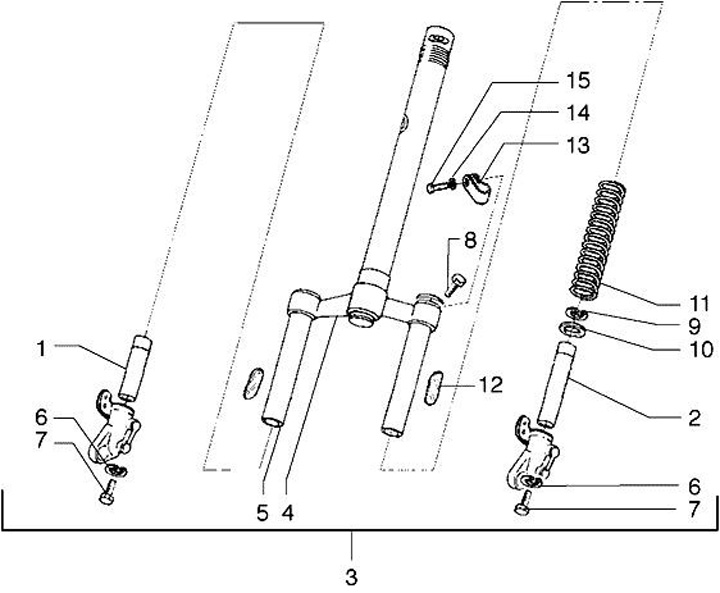 15
14
13
8
11
9
10
1
12
2
6
7
6
7
5 4
3