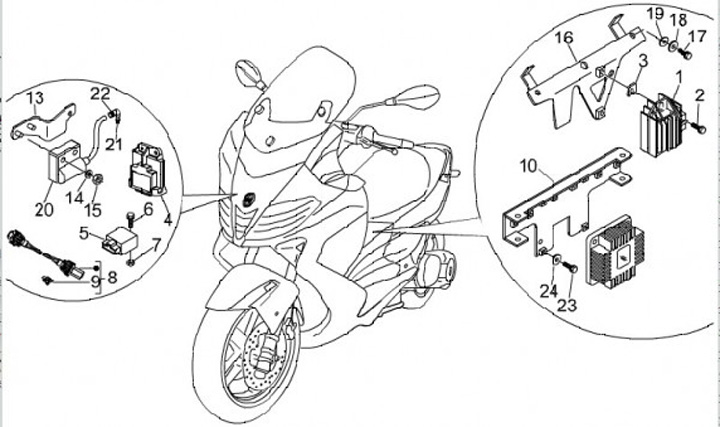 13
22
21
20
14
15
4
6
5
7
9
8
16
19
18
17
3
1
2
10
24
23