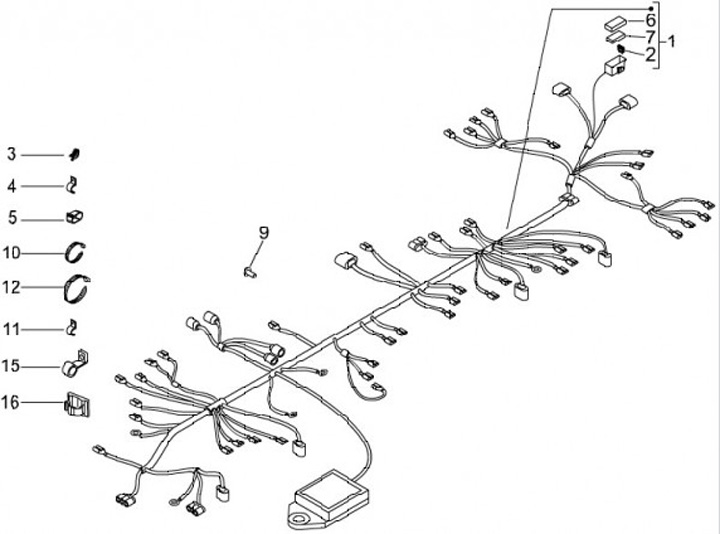 6
7
2
1
3
4
5
10
12
11
15
16
9