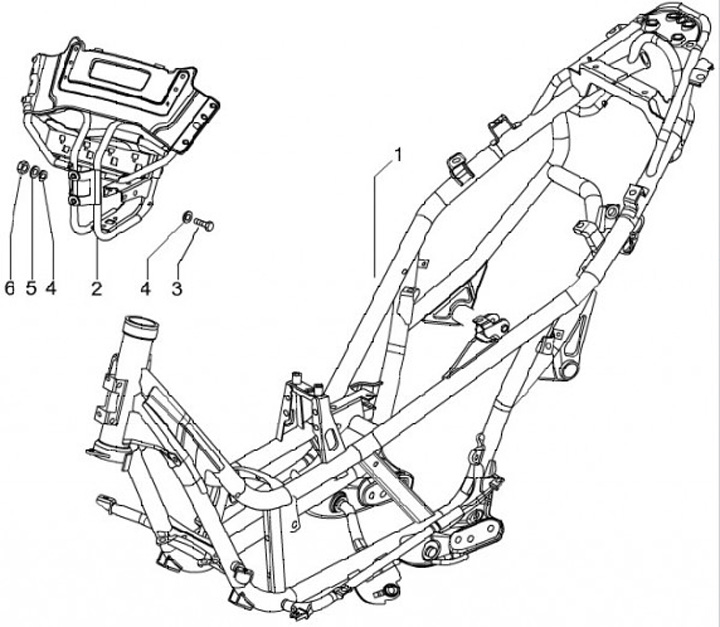 1
6 5 4 2 4 3