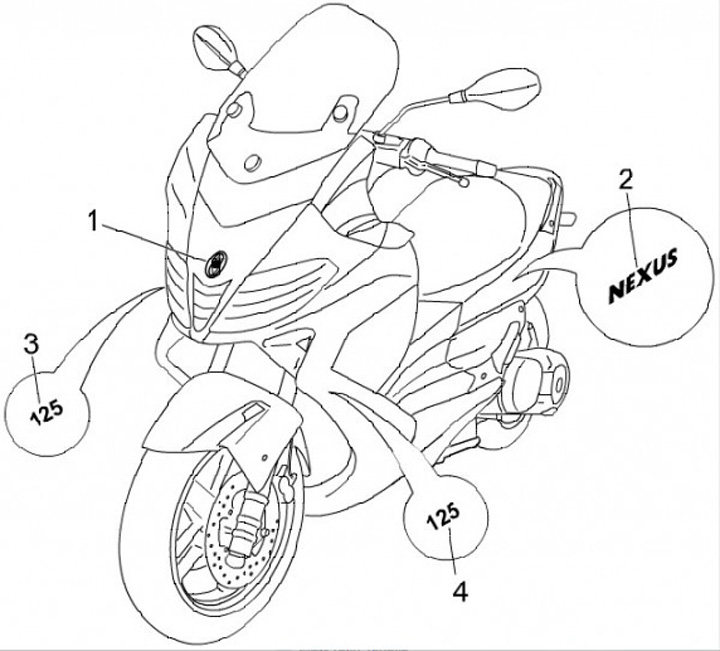 1

2

NEXUS

3

125

125

4