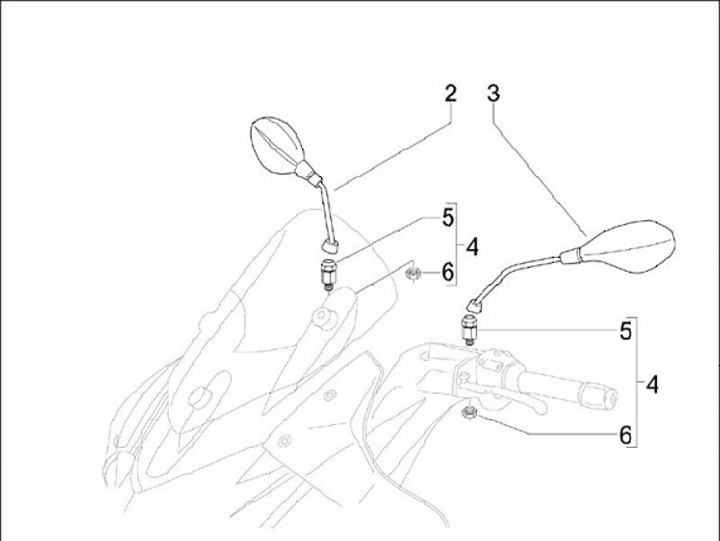 2
3
5
4
6
5
4
6