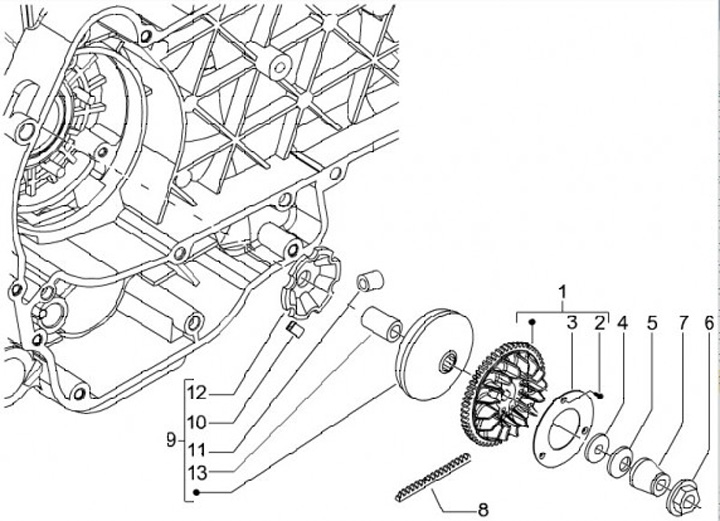 1
3
2
4
5
7
6
12
10
9
11
13
8