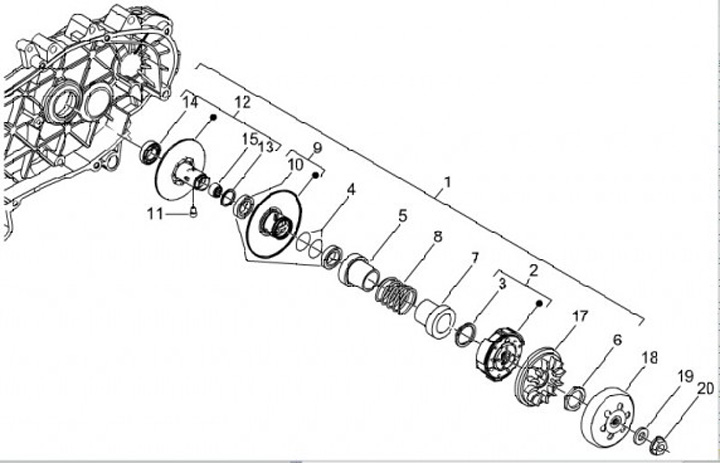 14
12
15
13
9
10
11
4
1
5
8
7
2
3
17
6
18
19
20