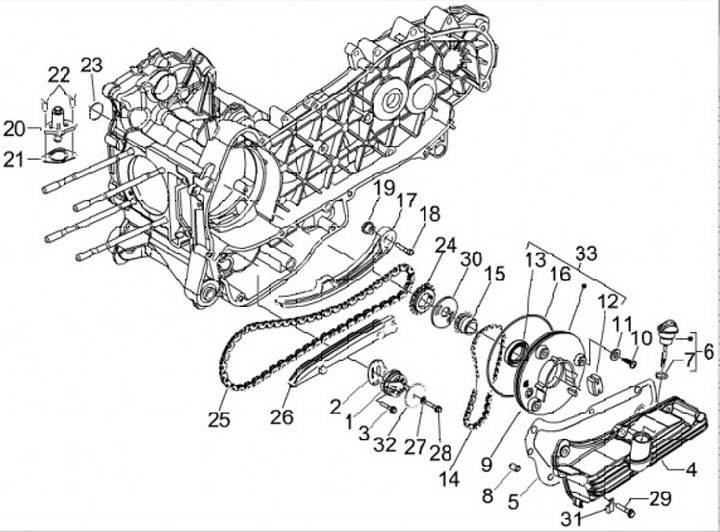 22
23
20
21
19
17
18
24
30
15
13
16
33
12
11
10
6
7
25
26
2
1
3
32
27
28
14
9
8
5
4
29
31