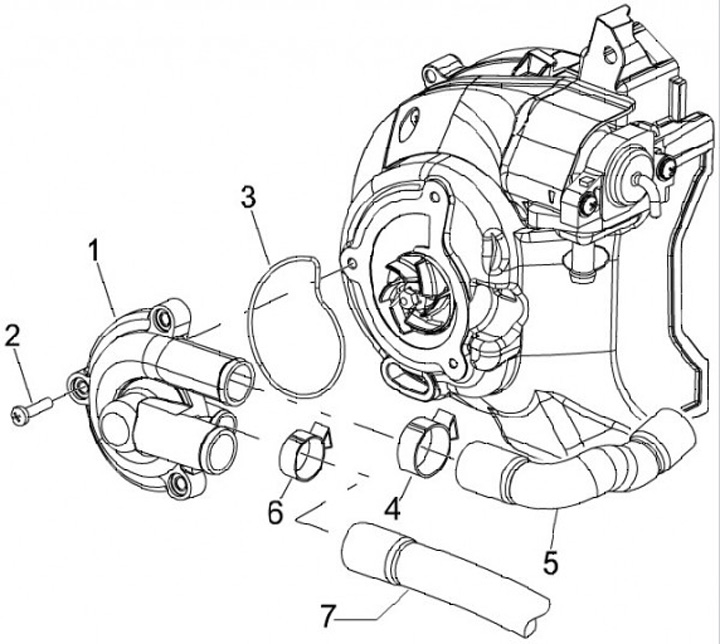 3
1
2
6
4
5
7