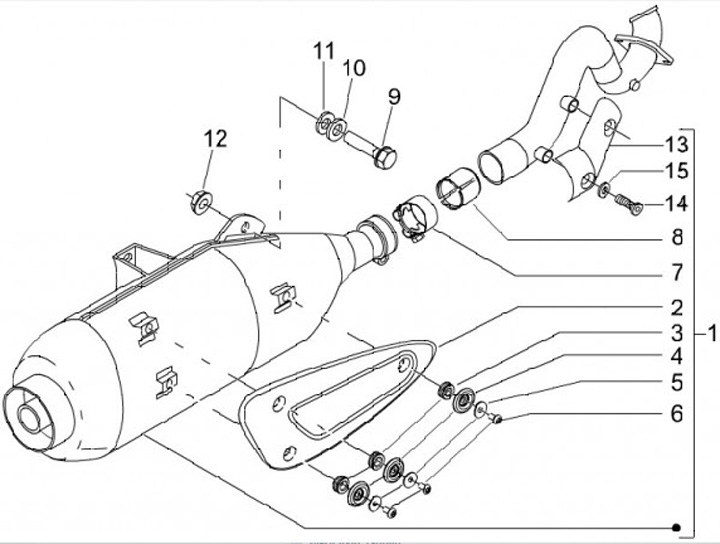 11
10
9
12
13
15
14
8
7
2
3
4
5
6
1