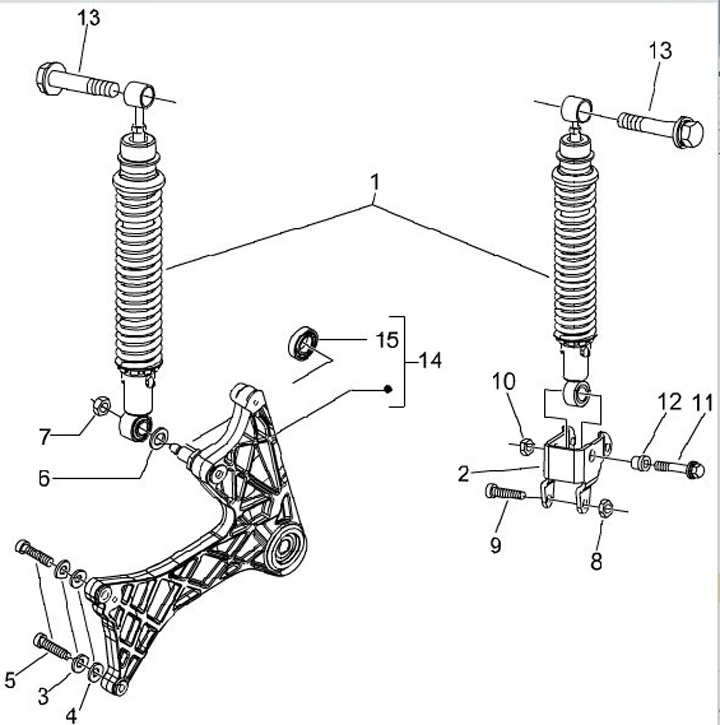 13
13
1
15
14
10
12
11
7
6
2
9
8
5
3
4