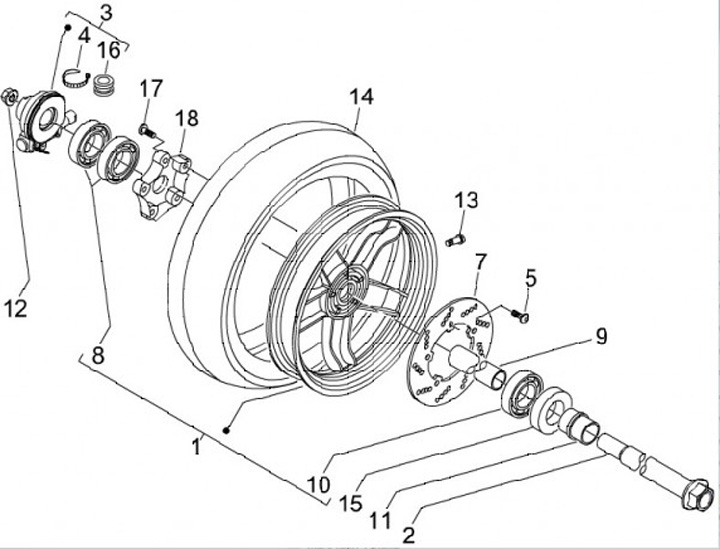 3
4
16
17
18
14
13
7
5
9
12
8
1
10
15
11
2