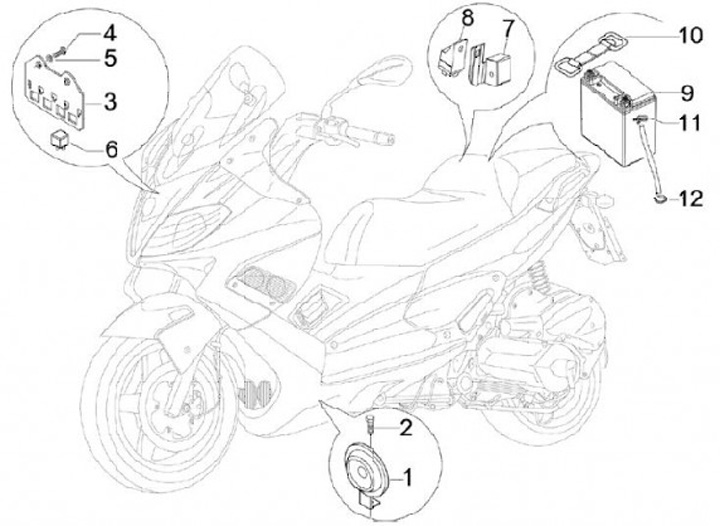 4
5
3
6
8
7
10
9
11
12
2
1