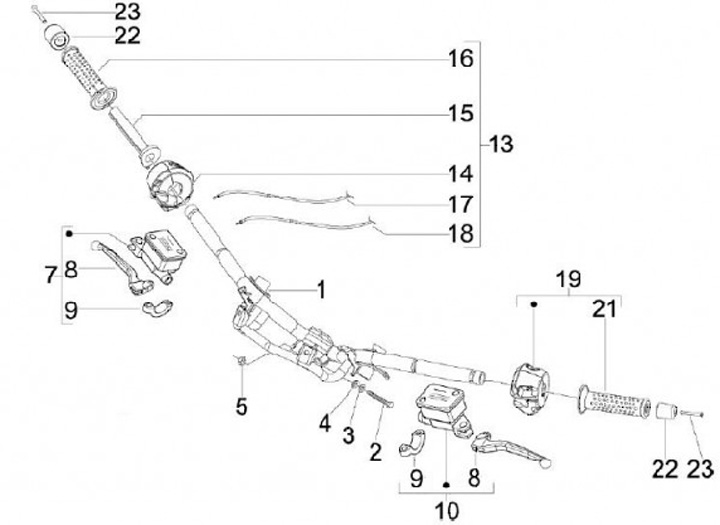 23
22
16
15
13
14
17
18
7
8
9
1
19
21
5
4
3
2
9
8
10
22
23