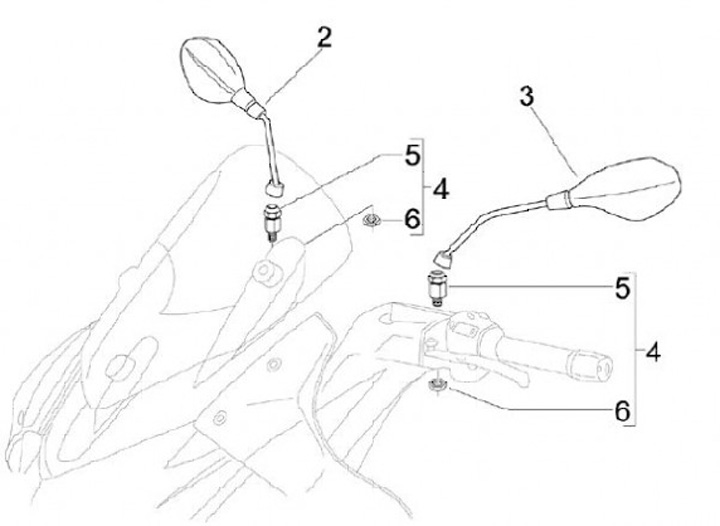 2
3
5
4
6
5
4
6