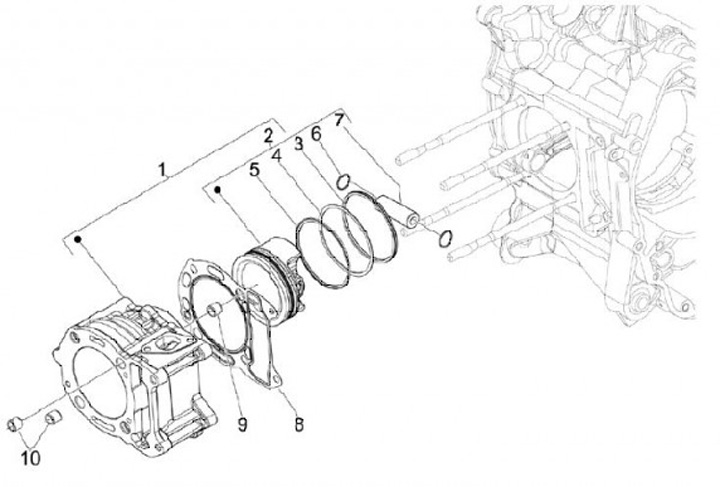 1
2
5
4
3
6
7
9
8
10