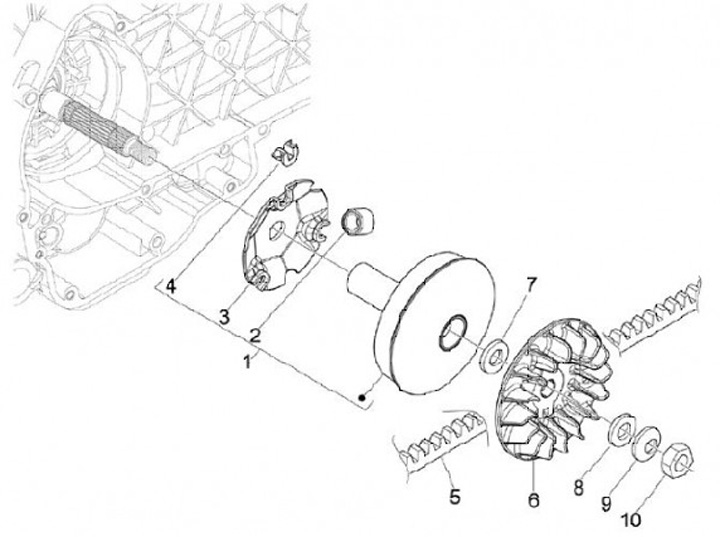 4
3
2
1
7
5
6
8
9
10