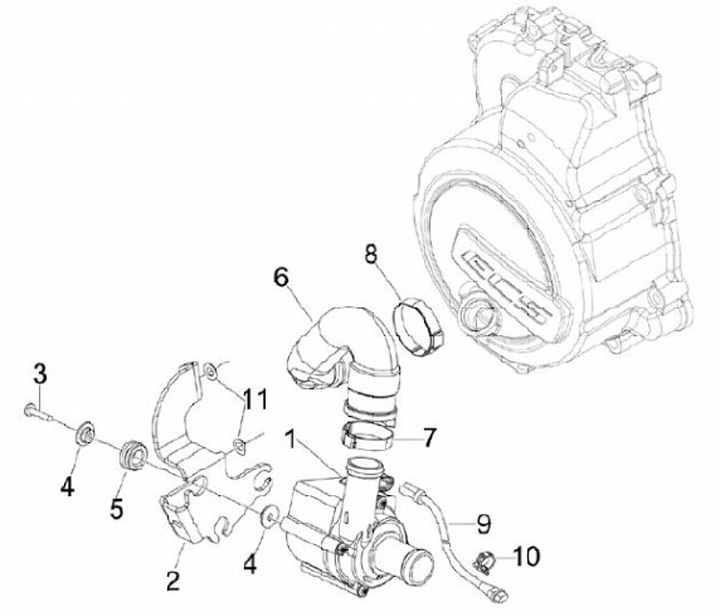 8
6
3
11
1
7
4
5
9
4
10
2