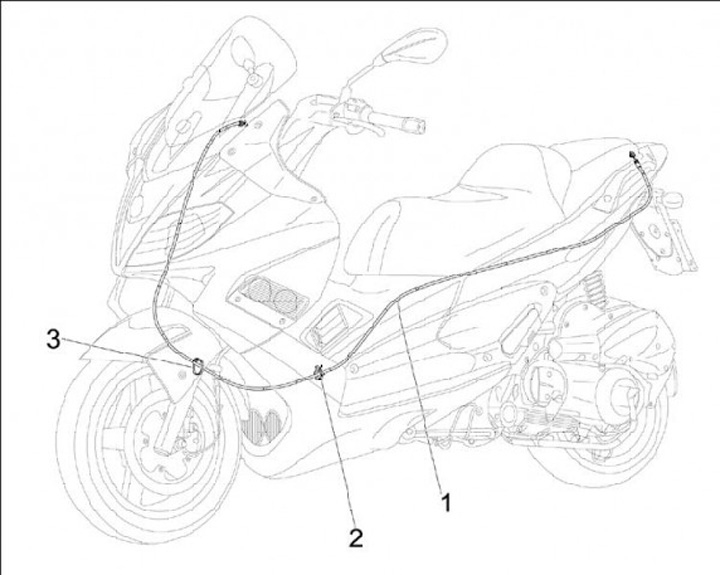 3

2

1