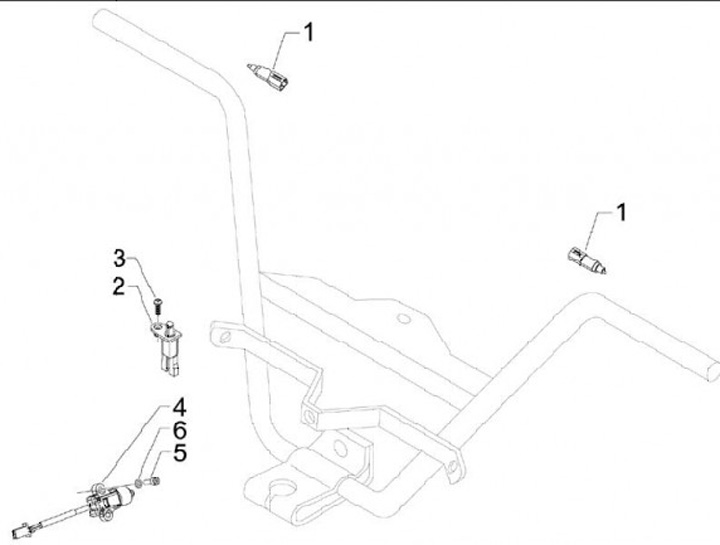 1
1
3
2
4
6
5