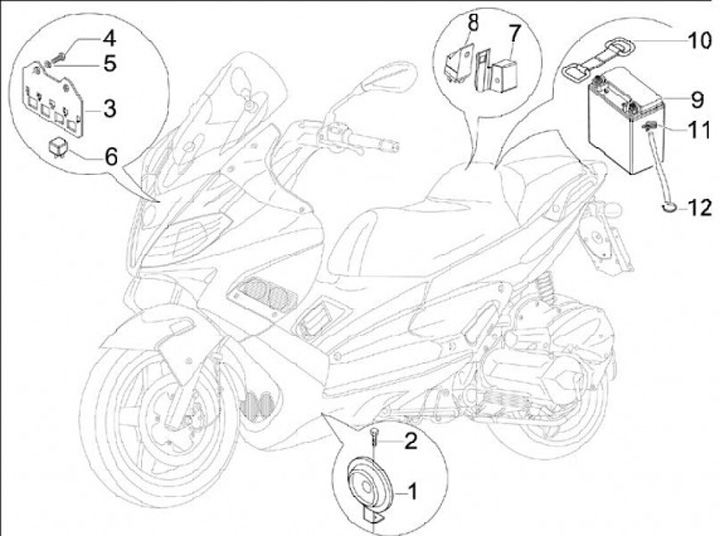 4
5
3
6
8
7
10
9
11
12
2
1