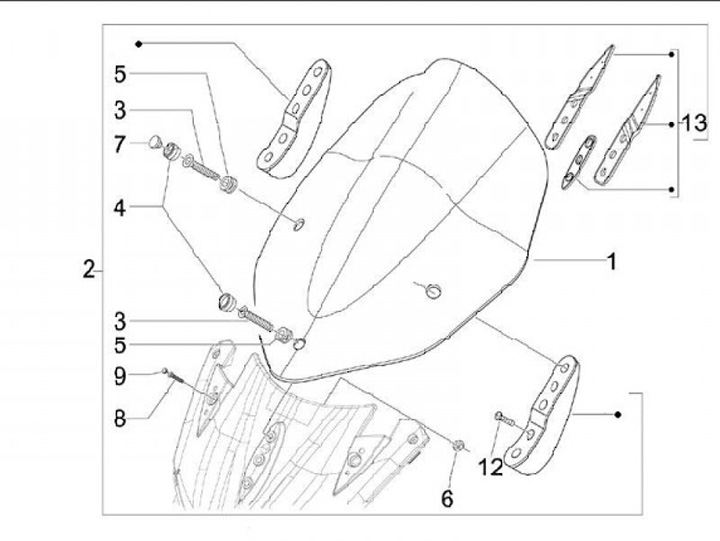 5
3
7
4
2
3
5
9
8
13
1
12
6