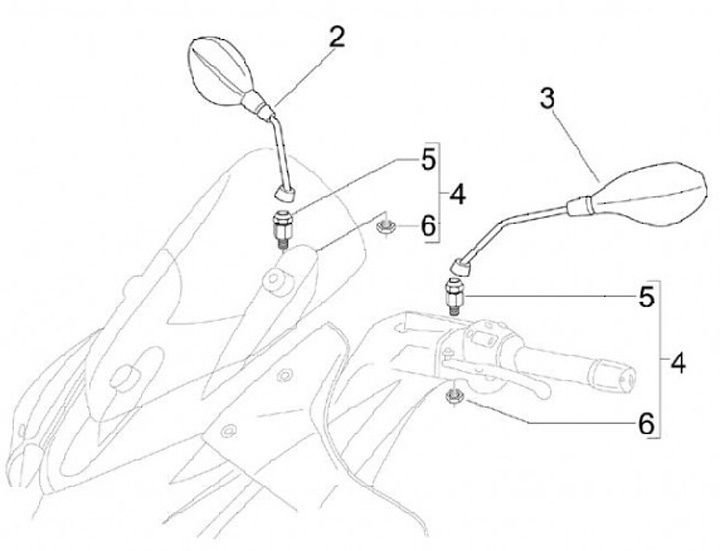 2

3

5

4

6

5

4

6