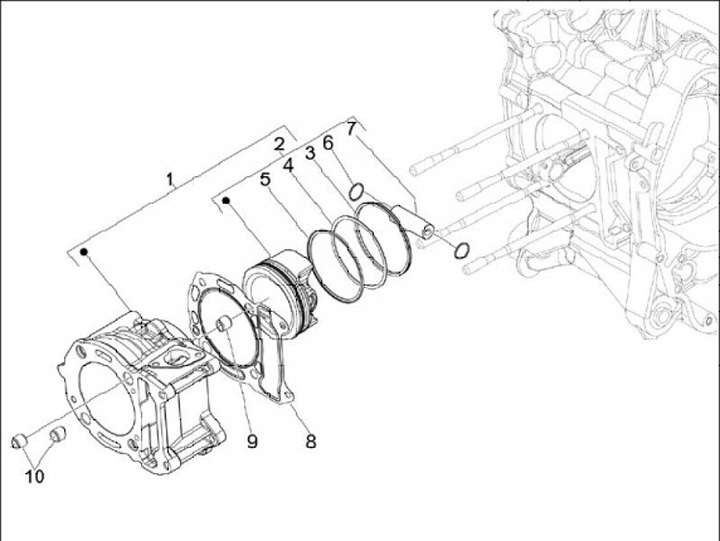 1
2
7
6
3
4
5
9
8
10