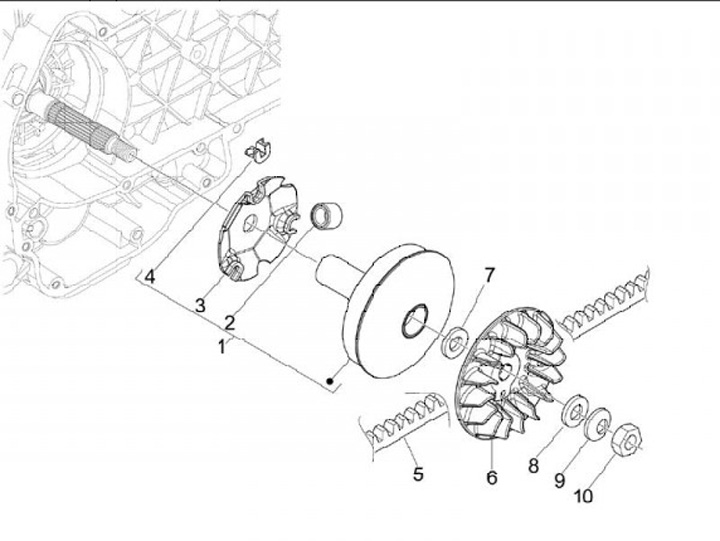 4
3
2
1
7
5
6
8
9
10