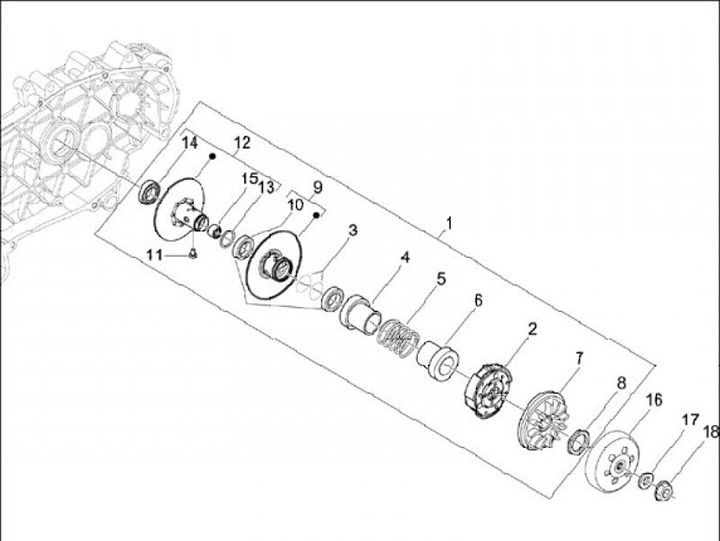 14
12
15
13
9
10
11
3
1
4
5
6
2
7
8
16
17
18